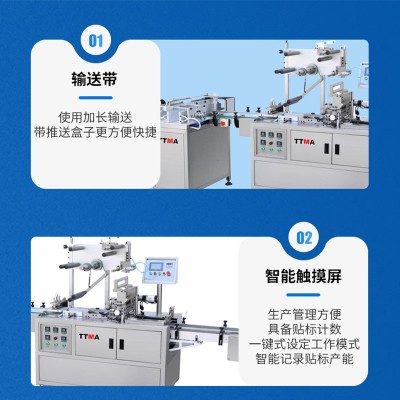 01

输送带

使用加长输送
带推送盒子更方便快捷

TTMA

TTMA

02

智能触摸屏

生产管理方便
具备贴标计数
一键式设定工作模式
智能记录贴标产能

TTMA