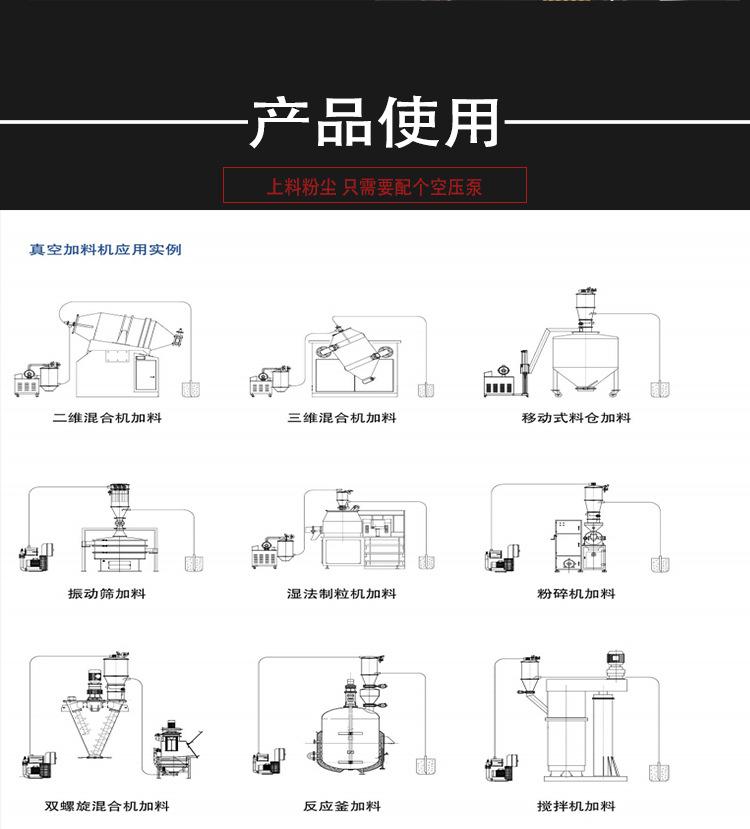 产品使用

上料粉尘 只需要配个空压泵

真空加料机应用实例

二维混合机加料

三维混合机加料

移动式料仓加料

振动筛加料

湿法制粒机加料

粉碎机加料

双螺旋混合机加料

反应釜加料

搅拌机加料