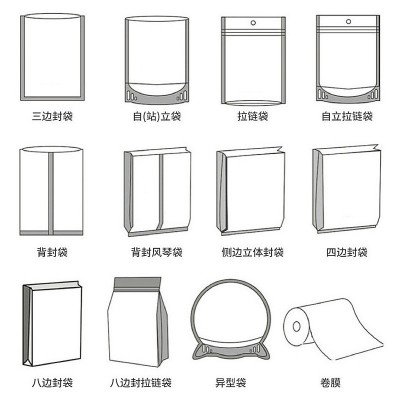 三边封袋
自(站)立袋
拉链袋
自立拉链袋

背封袋
背封风琴袋
侧边立体封袋
四边封袋

八边封袋
八边封拉链袋
异型袋
卷膜