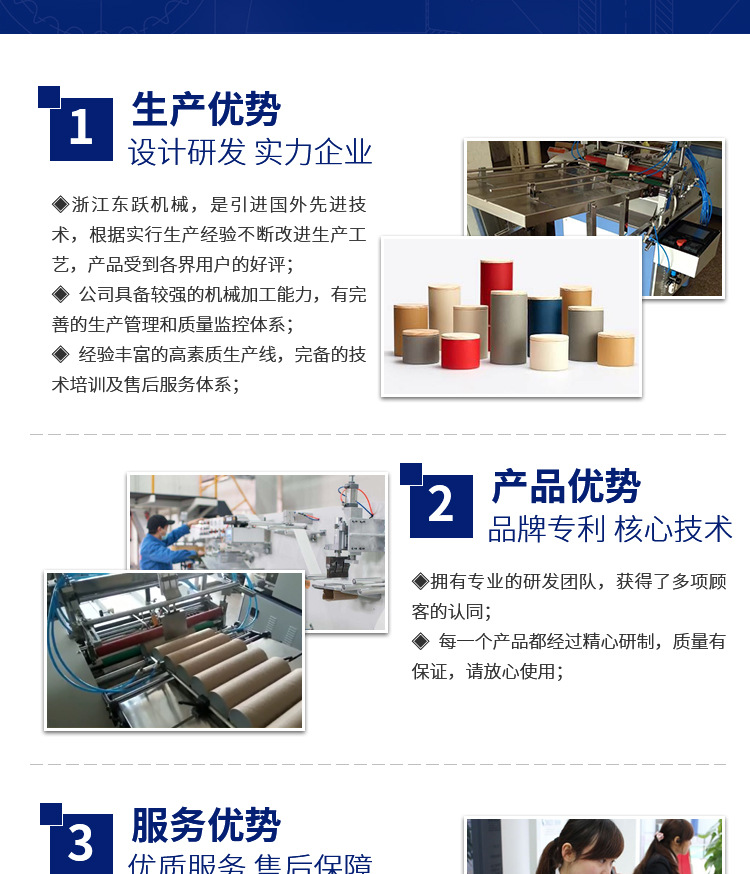 1
生产优势
设计研发 实力企业

◈浙江东跃机械，是引进国外先进技术，根据实行生产经验不断改进生产工艺，产品受到各界用户的好评；
◈ 公司具备较强的机械加工能力，有完善的生产管理和质量监控体系；
◈ 经验丰富的高素质生产线，完备的技术培训及售后服务体系；

2
产品优势
品牌专利 核心技术

◈拥有专业的研发团队，获得了多项顾客的认同；
◈ 每一个产品都经过精心研制，质量有保证，请放心使用；

3
服务优势
优质服务 售后保障