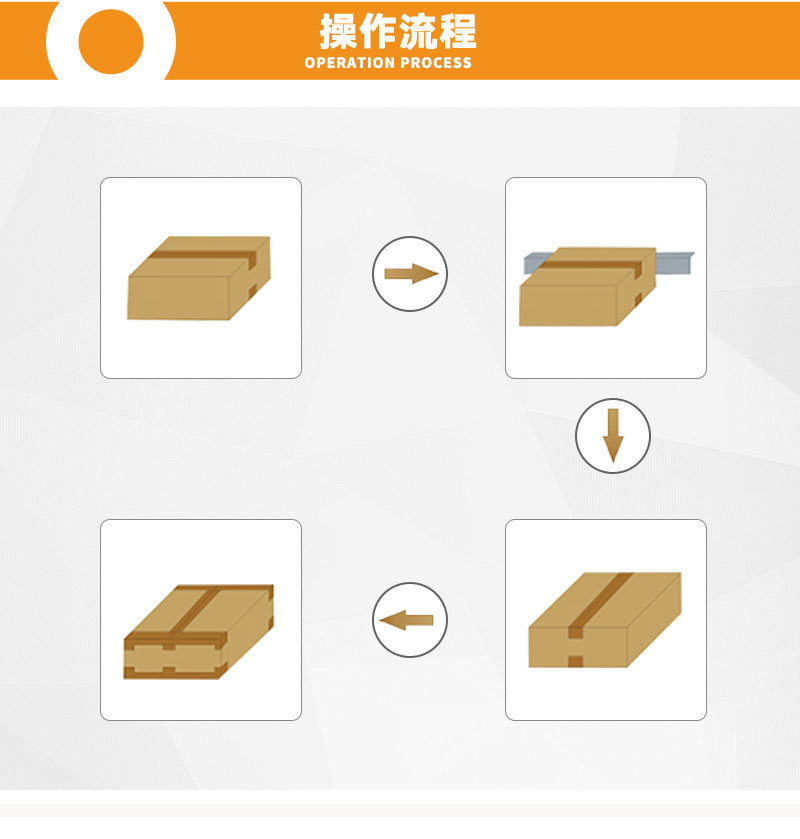 操作流程
OPERATION PROCESS