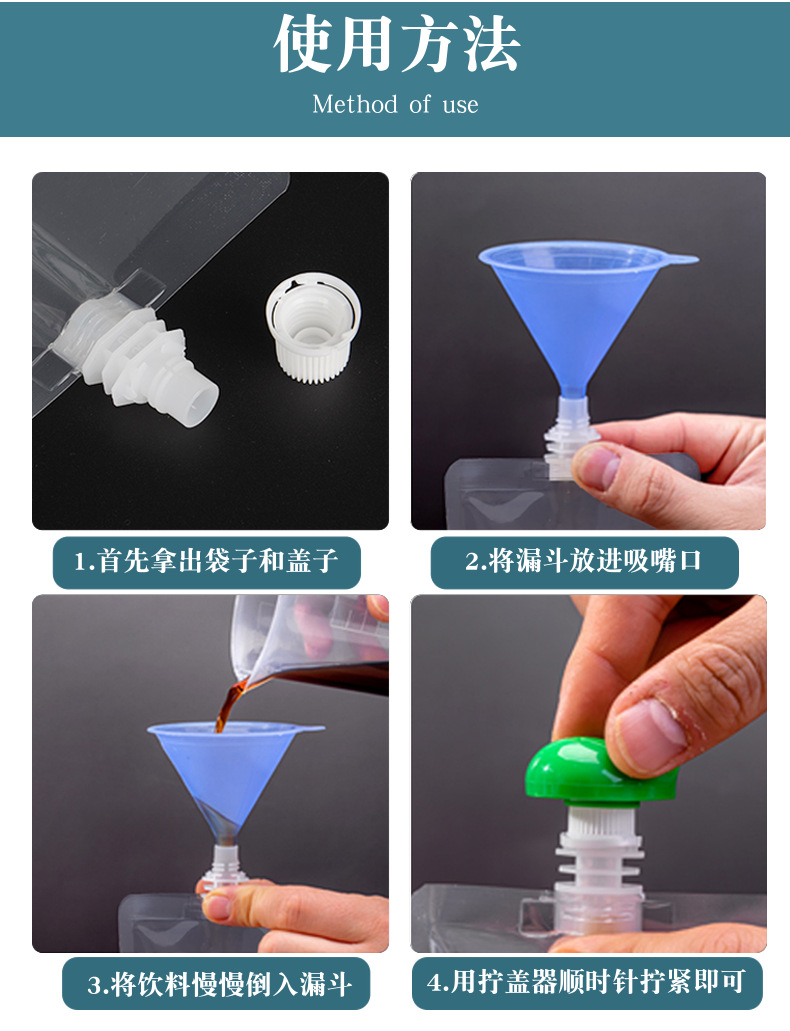 使用方法

Method of use

1.首先拿出袋子和盖子

2.将漏斗放进吸嘴口

3.将饮料慢慢倒入漏斗

4.用拧盖器顺时针拧紧即可