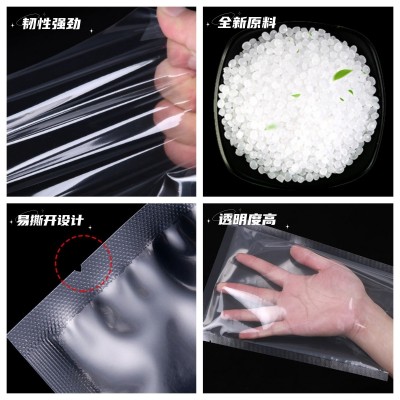 韧性强劲

全新原料

易撕开设计

透明度高