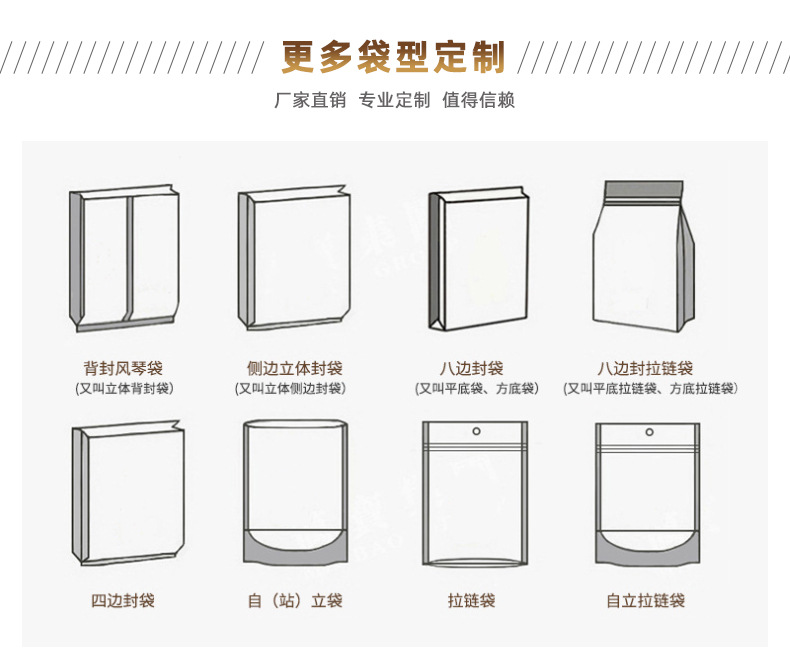 更多袋型定制

厂家直销 专业定制 值得信赖

背封风琴袋
(又叫立体背封袋)

侧边立体封袋
(又叫立体侧边封袋)

八边封袋
(又叫平底袋、方底袋)

八边封拉链袋
(又叫平底拉链袋、方底拉链袋)

四边封袋

自（站）立袋

拉链袋

自立拉链袋