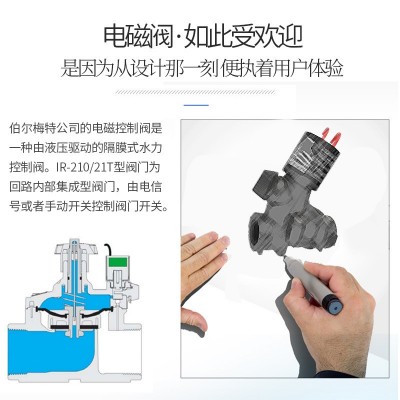 电磁阀·如此受欢迎
是因为从设计那一刻便执着用户体验

伯尔梅特公司的电磁控制阀是一种由液压驱动的隔膜式水力控制阀。IR-210/21T型阀门为回路内部集成型阀门，由电信号或者手动开关控制阀门开关。