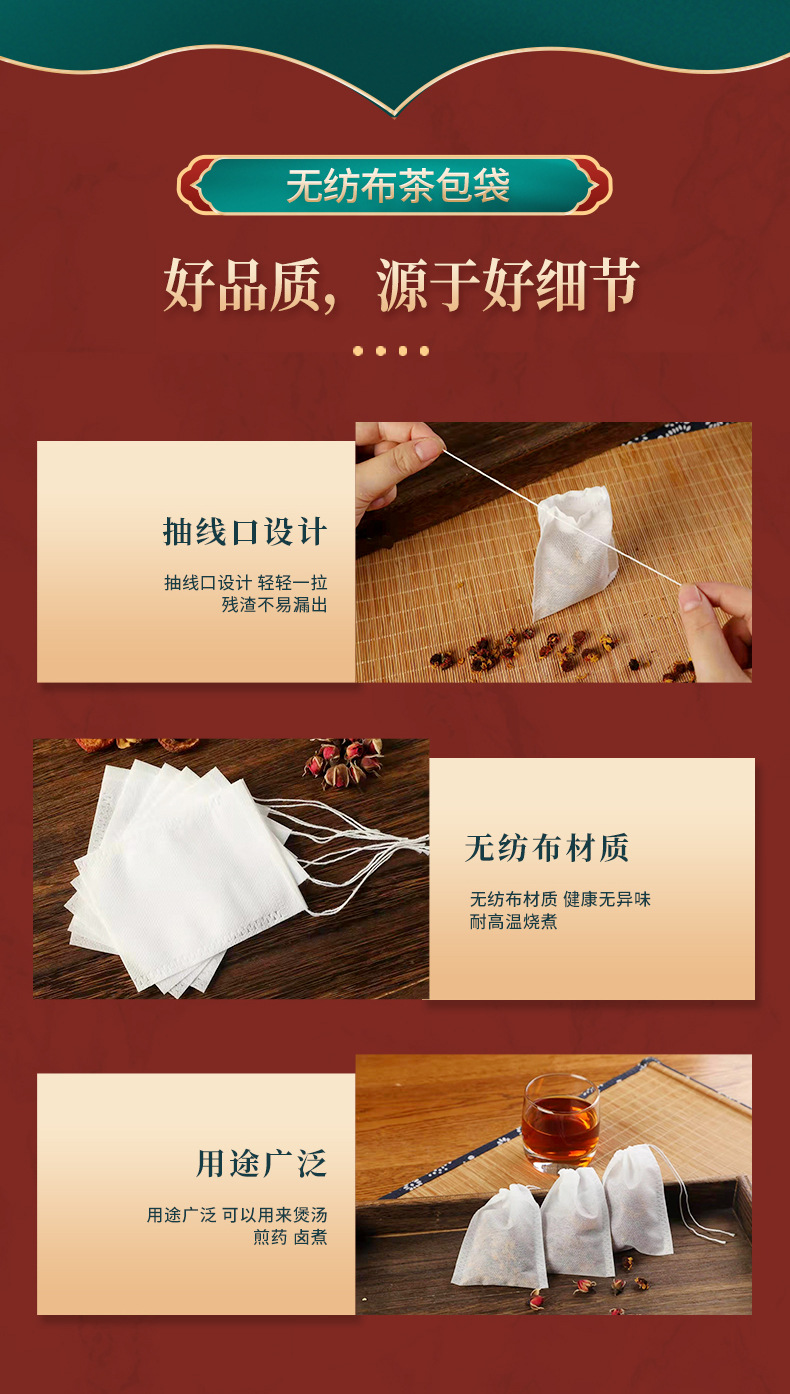 无纺布茶包袋

好品质，源于好细节

抽线口设计

抽线口设计 轻轻一拉
残渣不易漏出

无纺布材质

无纺布材质 健康无异味
耐高温烧煮

用途广泛

用途广泛 可以用来煲汤
煎药 卤煮