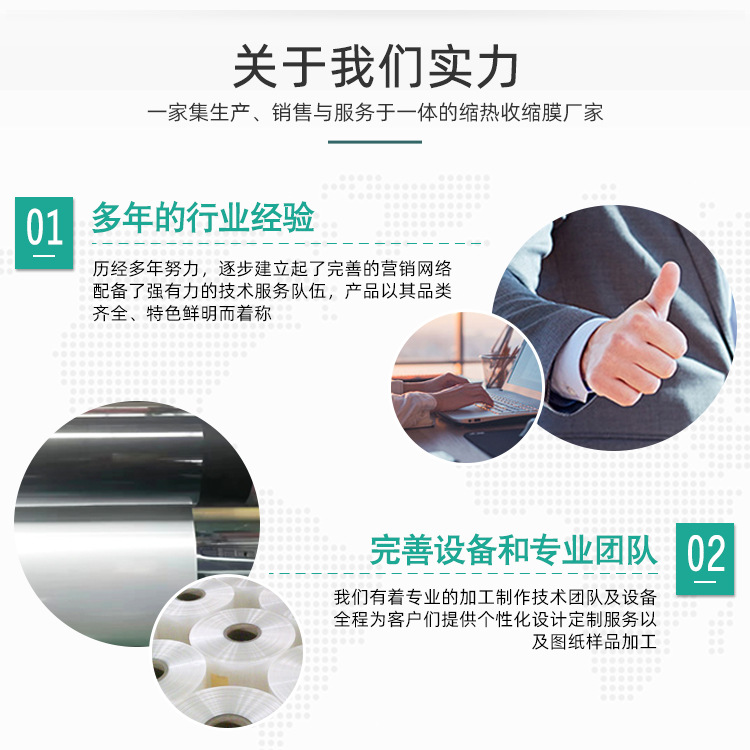 关于我们实力

一家集生产、销售与服务于一体的缩热收缩膜厂家

01

多年的行业经验

历经多年努力，逐步建立起了完善的营销网络配备了强有力的技术服务队伍，产品以其品类齐全、特色鲜明而着称

完善设备和专业团队

02

我们有着专业的加工制作技术团队及设备全程为客户们提供个性化设计定制服务以及图纸样品加工