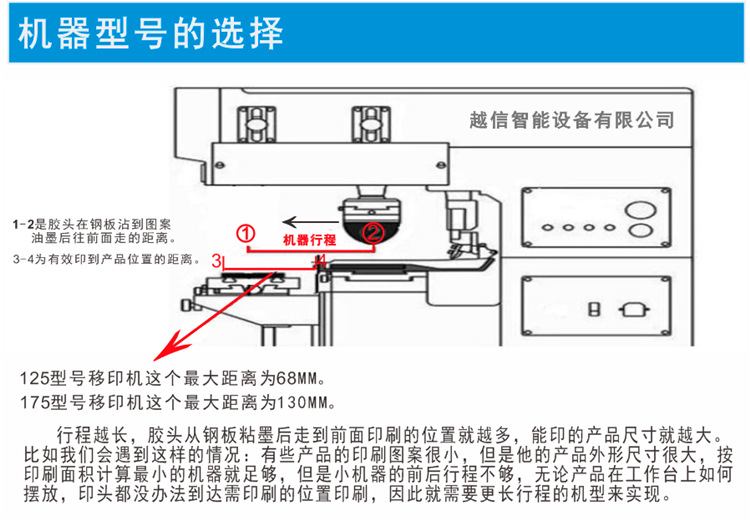 机器型号的选择

越信智能设备有限公司

1-2是胶头在钢板沾到图案油墨后往前面走的距离。
3-4为有效印到产品位置的距离。

①
机器行程
②
3
4

125型号移印机这个最大距离为68MM。
175型号移印机这个最大距离为130MM。

行程越长，胶头从钢板粘墨后走到前面印刷的位置就越多，能印的产品尺寸就越大。比如我们会遇到这样的情况：有些产品的印刷图案很小，但是他的产品外形尺寸很大，按印刷面积计算最小的机器就足够，但是小机器的前后行程不够，无论产品在工作台上如何摆放，印头都没办法到达需印刷的位置印刷，因此就需要更长行程的机型来实现。