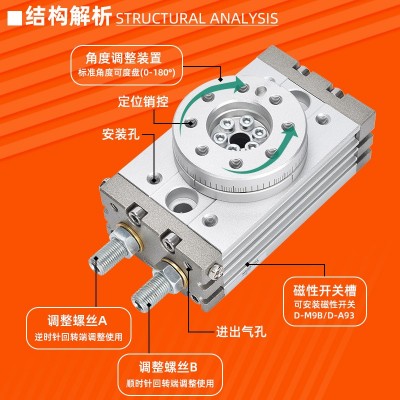 ■结构解析 STRUCTURAL ANALYSIS

角度调整装置
标准角度可度盘(0-180°)

定位销控

安装孔

磁性开关槽
可安装磁性开关
D-M9B/D-A93

调整螺丝A
逆时针回转端调整使用

进出气孔

调整螺丝B
顺时针回转端调整使用