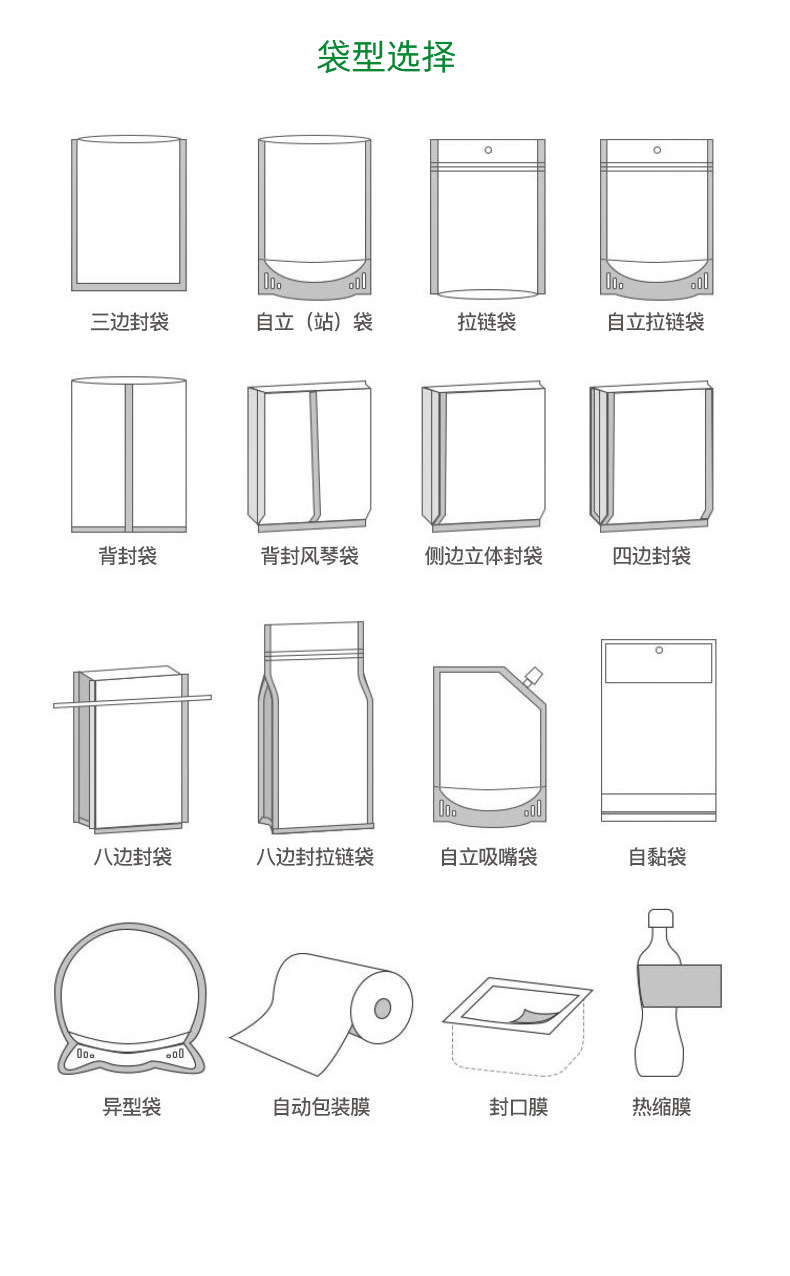 袋型选择

三边封袋
自立（站）袋
拉链袋
自立拉链袋

背封袋
背封风琴袋
侧边立体封袋
四边封袋

八边封袋
八边封拉链袋
自立吸嘴袋
自黏袋

异型袋
自动包装膜
封口膜
热缩膜