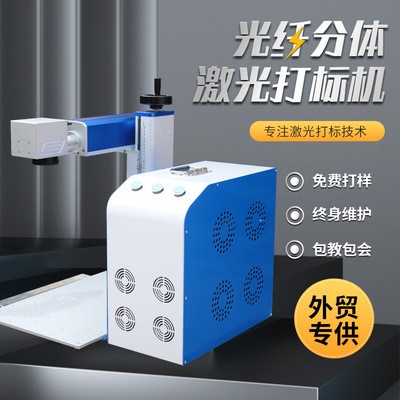 光纤分体
激光打标机

专注激光打标技术

免费打样

终身维护

包教包会

外贸
专供