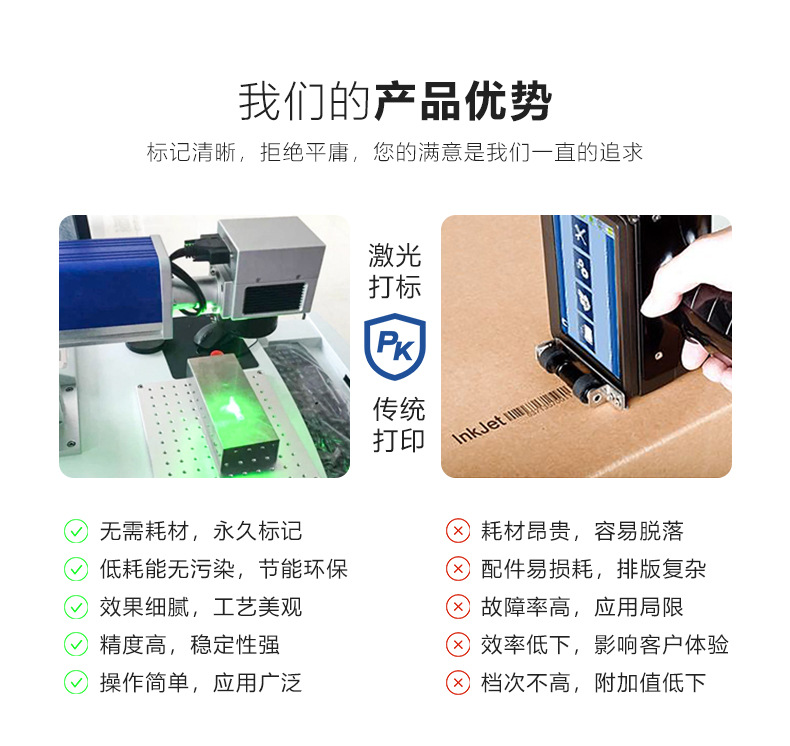 我们的产品优势

标记清晰，拒绝平庸，您的满意是我们一直的追求

激光打标

PK

传统打印

InkJet

无需耗材，永久标记
低耗能无污染，节能环保
效果细腻，工艺美观
精度高，稳定性强
操作简单，应用广泛

耗材昂贵，容易脱落
配件易损耗，排版复杂
故障率高，应用局限
效率低下，影响客户体验
档次不高，附加值低下