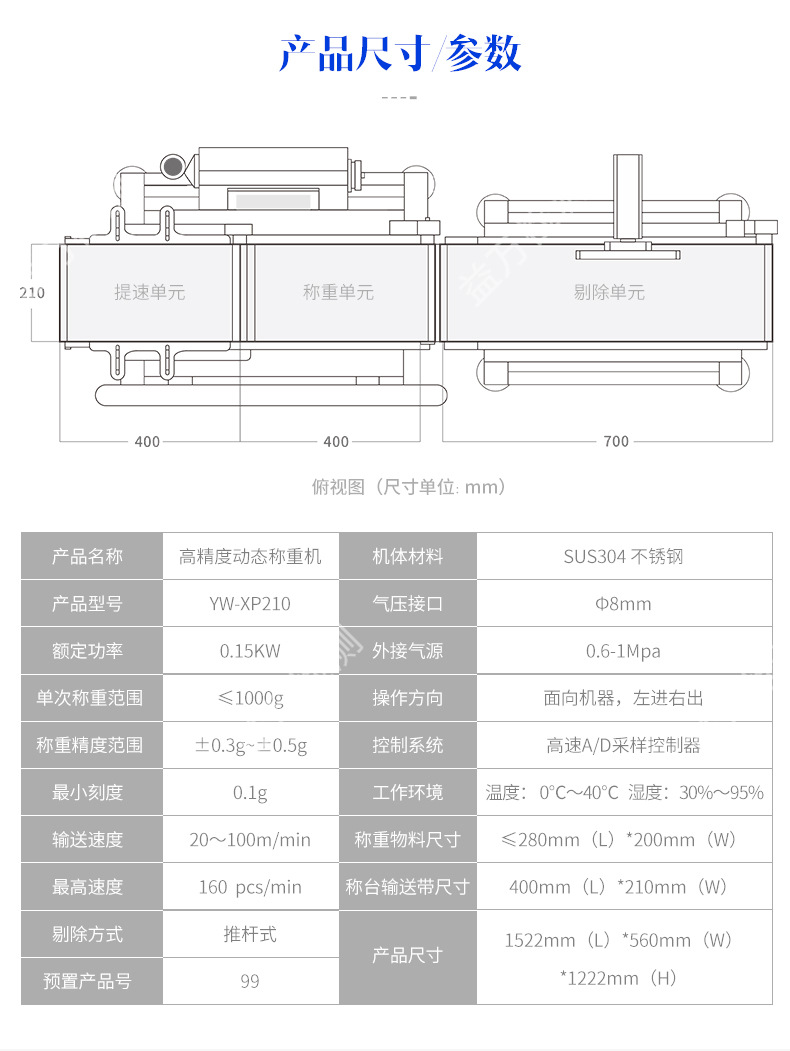 产品尺寸/参数

210

提速单元

称重单元

剔除单元

400

400

700

俯视图（尺寸单位: mm）

| 产品名称 | 高精度动态称重机 | 机体材料 | SUS304 不锈钢 |
|---|---|---|---|
| 产品型号 | YW-XP210 | 气压接口 | Φ8mm |
| 额定功率 | 0.15KW | 外接气源 | 0.6-1Mpa |
| 单次称重范围 | ≤1000g | 操作方向 | 面向机器，左进右出 |
| 称重精度范围 | ±0.3g~±0.5g | 控制系统 | 高速A/D采样控制器 |
| 最小刻度 | 0.1g | 工作环境 | 温度：0°C～40°C 湿度：30%～95% |
| 输送速度 | 20～100m/min | 称重物料尺寸 | ≤280mm（L）*200mm（W） |
| 最高速度 | 160 pcs/min | 称台输送带尺寸 | 400mm（L）*210mm（W） |
| 剔除方式 | 推杆式 | 产品尺寸 | 1522mm（L）*560mm（W）*1222mm（H） |
| 预置产品号 | 99 | | |