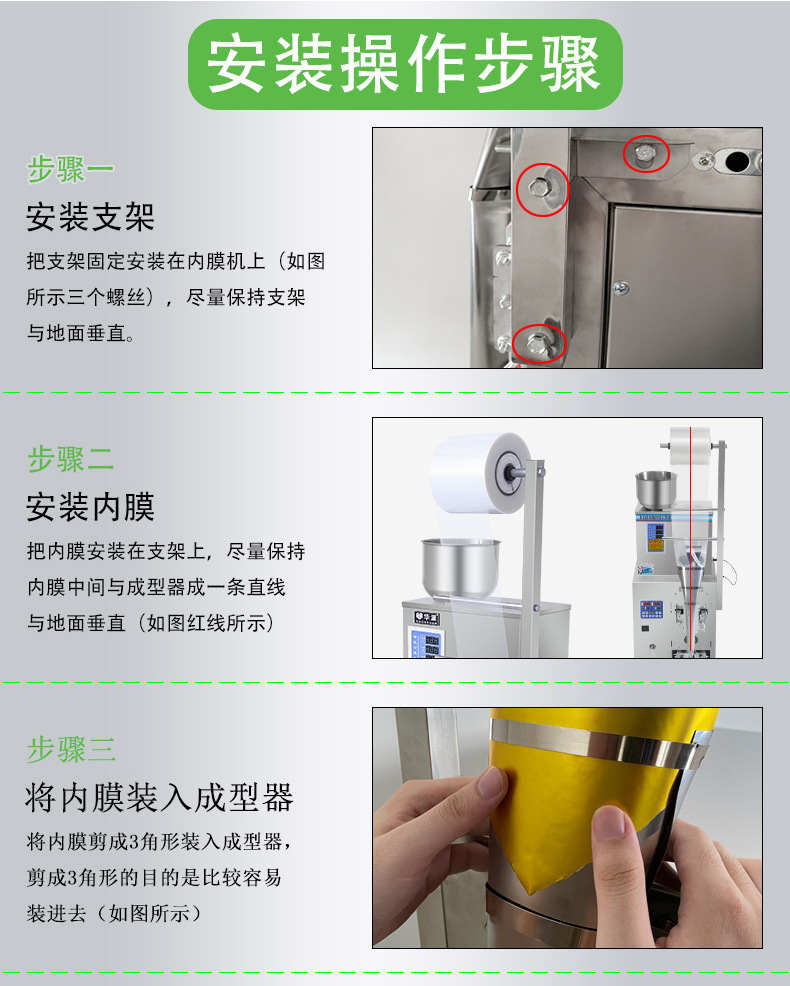 安装操作步骤

步骤一
安装支架
把支架固定安装在内膜机上（如图所示三个螺丝），尽量保持支架与地面垂直。

步骤二
安装内膜
把内膜安装在支架上，尽量保持内膜中间与成型器成一条直线与地面垂直（如图红线所示）

步骤三
将内膜装入成型器
将内膜剪成3角形装入成型器，剪成3角形的目的是比较容易装进去（如图所示）